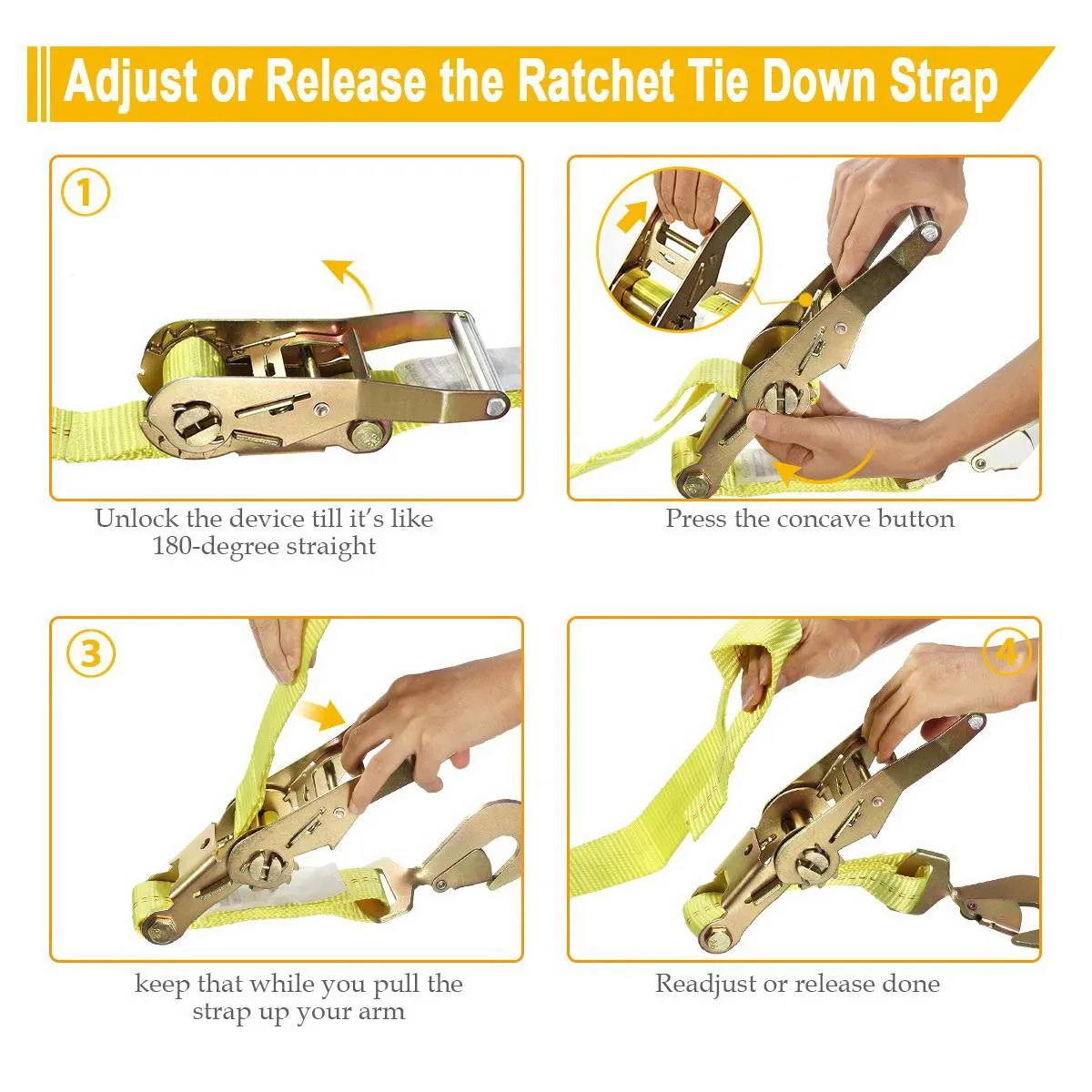 Adjust or Release the Ratchet Tie Down Strap

1

Unlock the device till it's like 180-degree straight

Press the concave button

3

keep that while you pull the strap up your arm

4

Readjust or release done