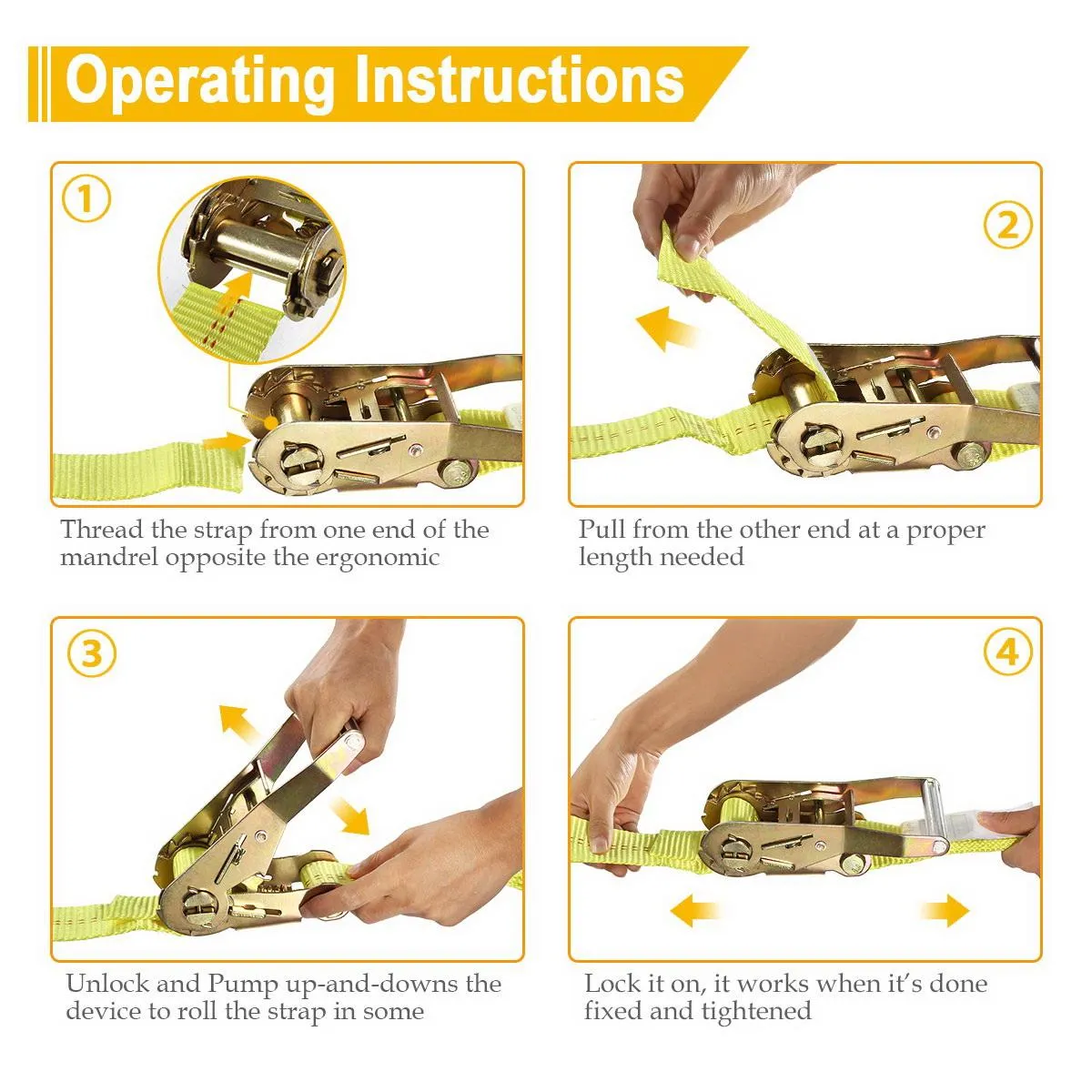 Operating Instructions

1

Thread the strap from one end of the mandrel opposite the ergonomic

2

Pull from the other end at a proper length needed

3

Unlock and Pump up-and-downs the device to roll the strap in some

4

Lock it on, it works when it's done fixed and tightened